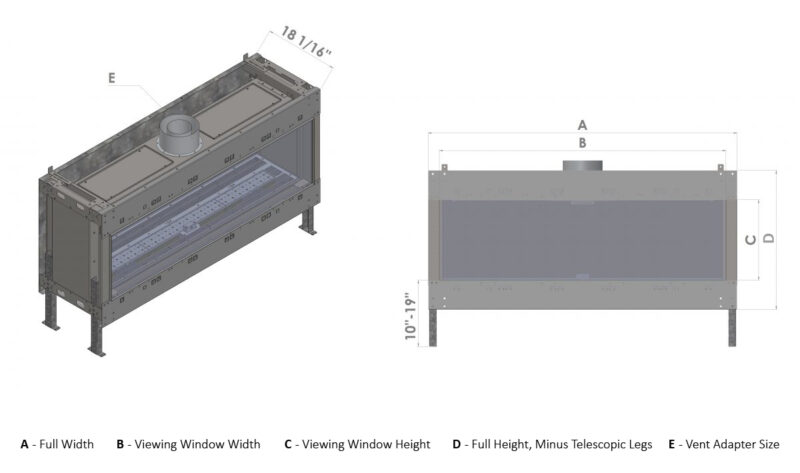 E

18 1/16"

A

B

C

D

10"-19"

A - Full Width B - Viewing Window Width C - Viewing Window Height D - Full Height, Minus Telescopic Legs E - Vent Adapter Size